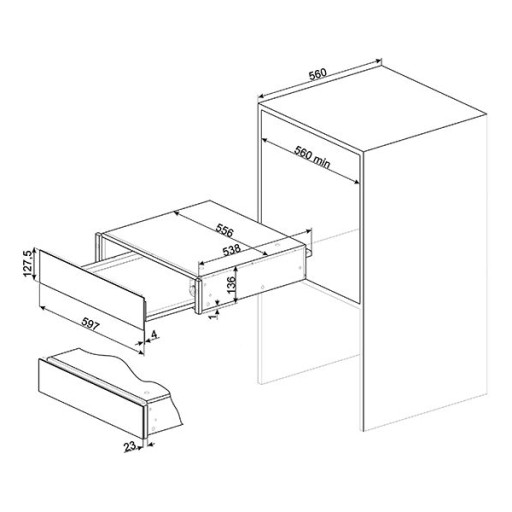 560

560 min

556

538

127.5

136

1

597

4

23