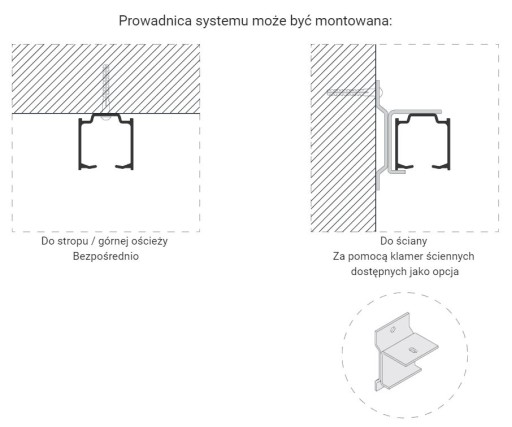 Prowadnica systemu może być montowana:

Do stropu / górnej ościeży
Bezpośrednio

Do ściany
Za pomocą klamer ściennych dostępnych jako opcja