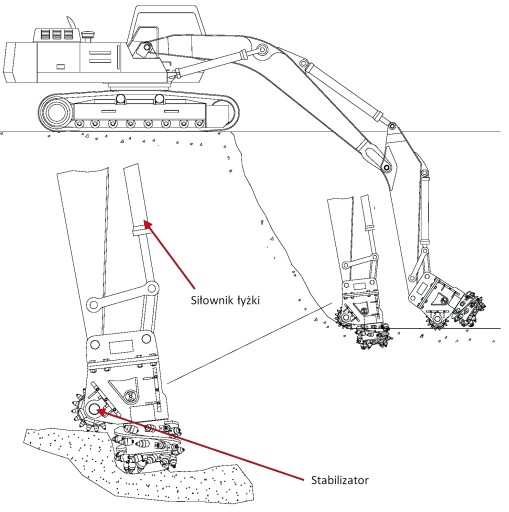 Siłownik łyżki

Stabilizator