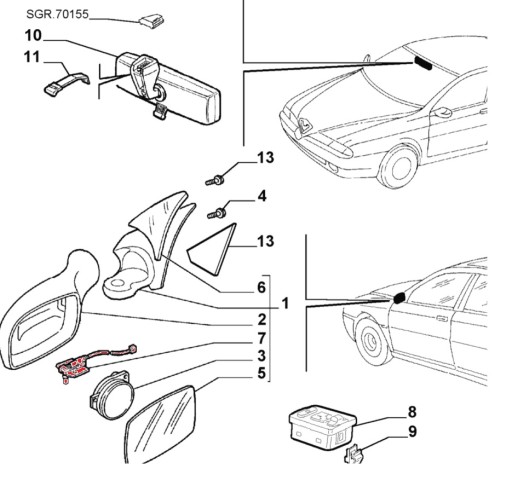 SGR.70155
10
11
13
4
13
6
1
2
7
3
5
8
9