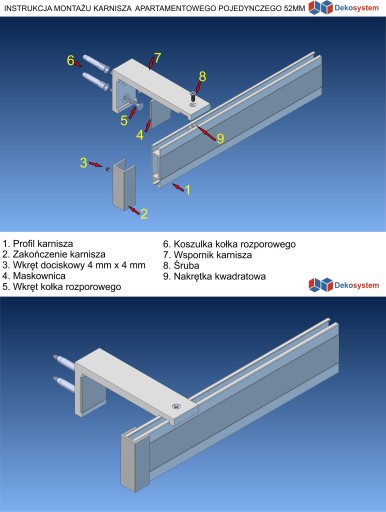 INSTRUKCJA MONTAŻU KARNISZA APARTAMENTOWEGO POJEDYNCZEGO 52MM Dekosystem

6 7 8 5 4 9 3 1 2

1. Profil karnisza
2. Zakończenie karnisza
3. Wkręt dociskowy 4 mm x 4 mm
4. Maskownica
5. Wkręt kołka rozporowego

6. Koszulka kołka rozporowego
7. Wspornik karnisza
8. Śruba
9. Nakrętka kwadratowa

Dekosystem