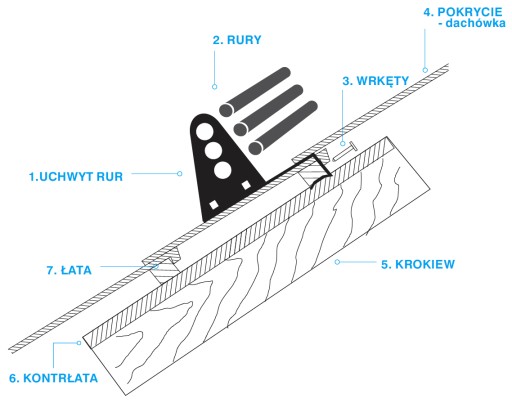 4. POKRYCIE
- dachówka

2. RURY

3. WRKĘTY

1.UCHWYT RUR

7. ŁATA

5. KROKIEW

6. KONTRŁATA