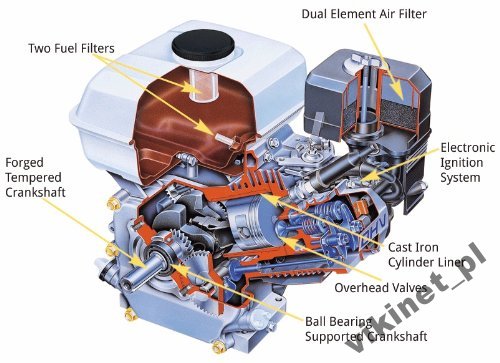 Dual Element Air Filter

Two Fuel Filters

Forged Tempered Crankshaft

Electronic Ignition System

OHV

Cast Iron Cylinder Liner

Overhead Valves

Ball Bearing Supported Crankshaft

vikinet_pl