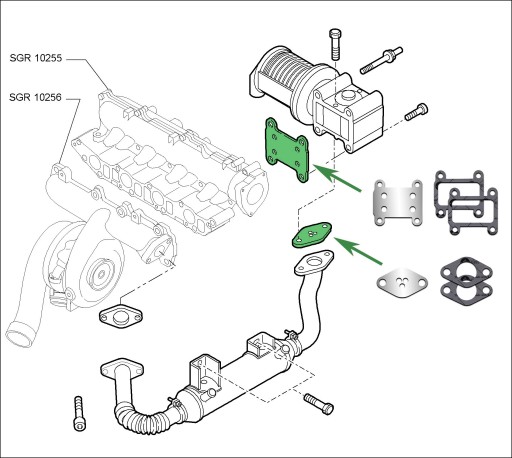 SGR 10255
SGR 10256