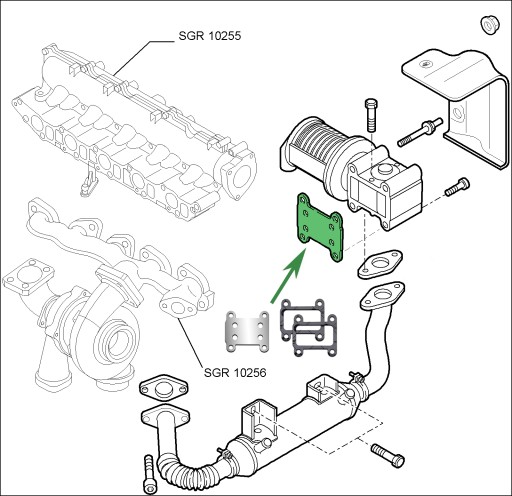 SGR 10255

SGR 10256