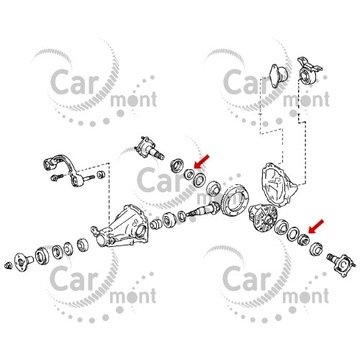 Car mont

Car mont

Car mont

Car mont

Car mont