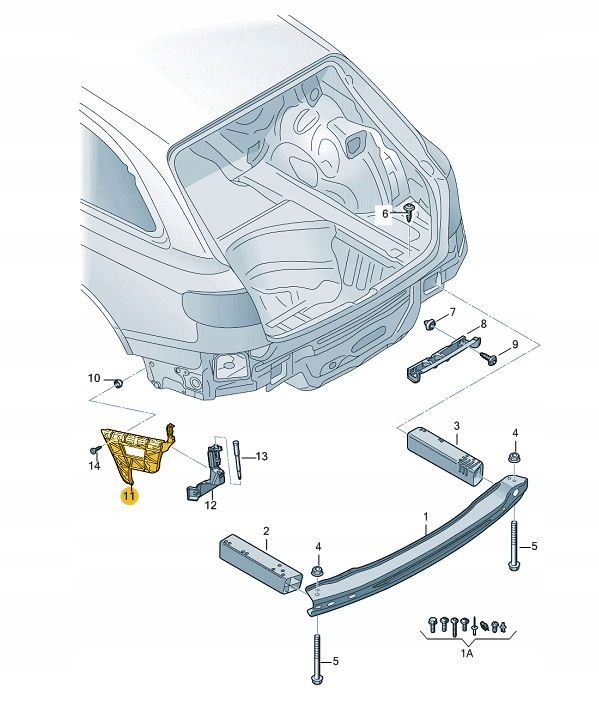 6
7
8
9
10
3
4
14
13
11
12
1
2
4
5
5
1A