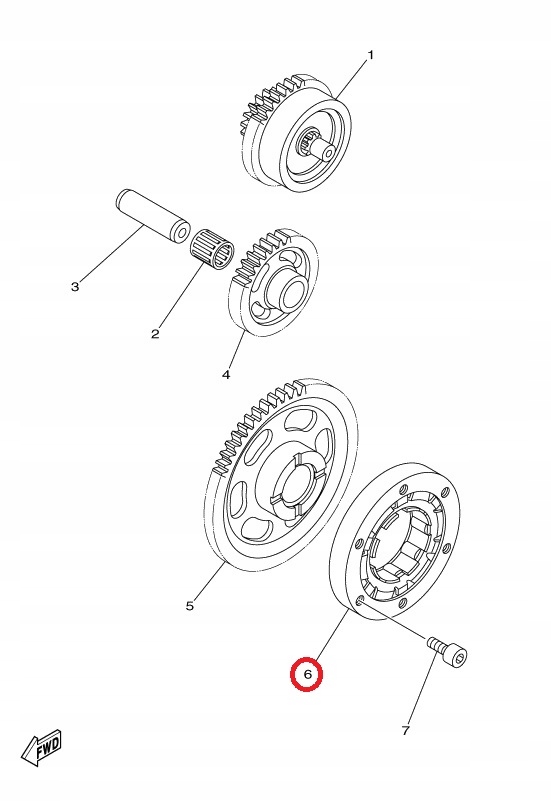 1
3
2
4
5
6
7
FWD