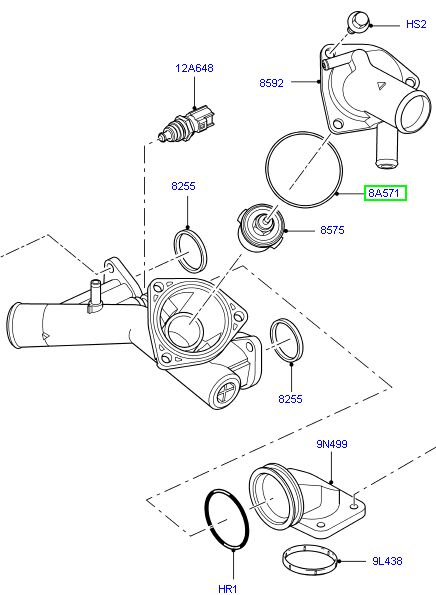 HS2
12A648
8592
8A571
8255
8575
8255
9N499
9L438
HR1