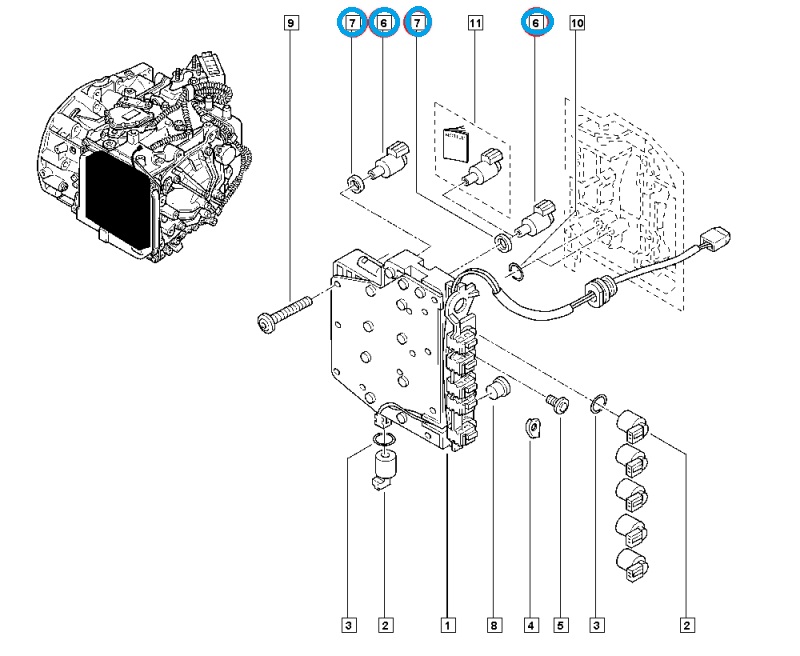 9
7
6
7
11
6
10
3
2
1
8
4
5
3
2