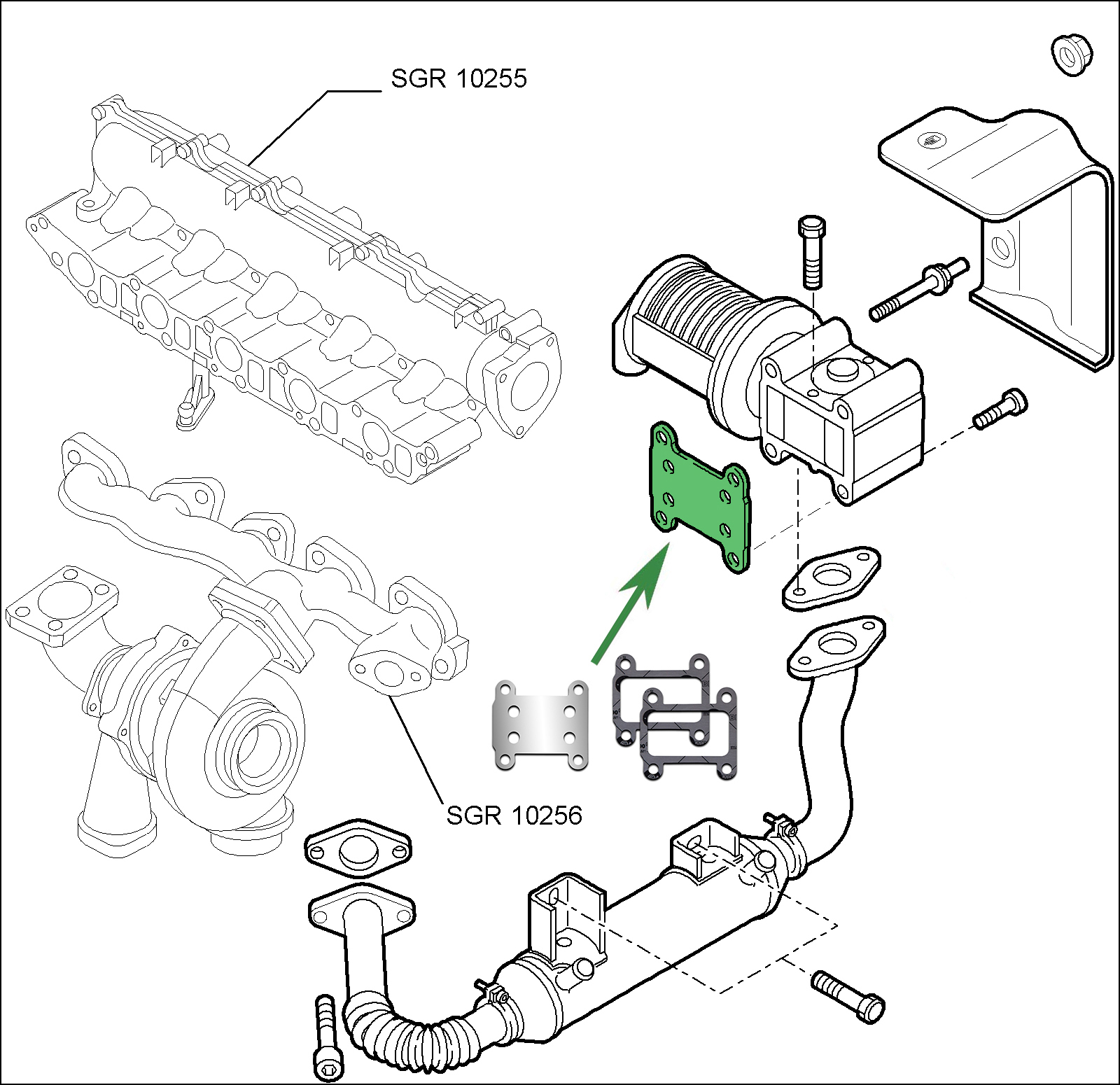 SGR 10255

SGR 10256