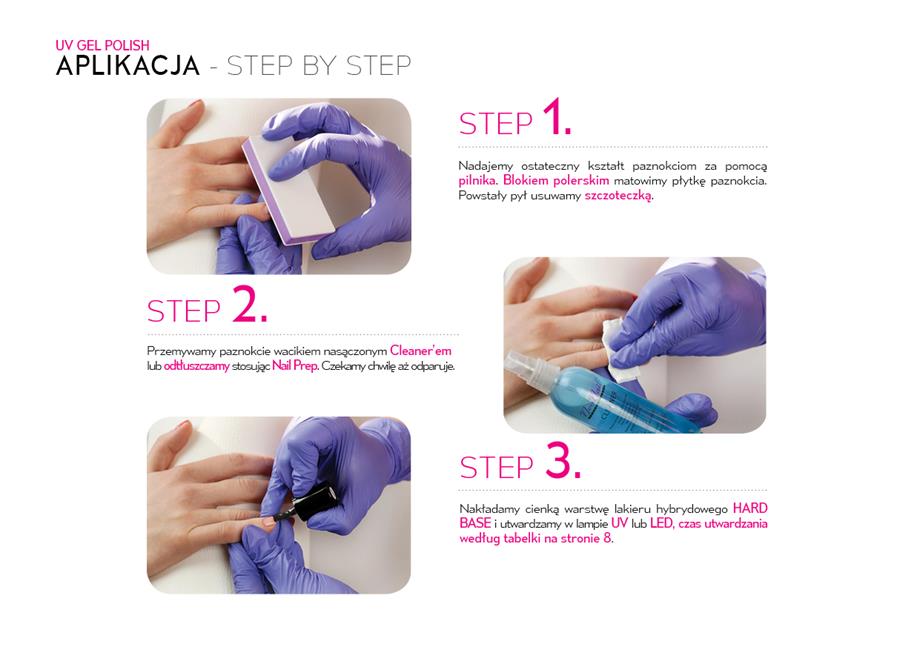 UV GEL POLISH
APLIKACJA - STEP BY STEP

STEP 1.

Nadajemy ostateczny kształt paznokciom za pomocą pilnika. Blokiem polerskim matowimy płytkę paznokcia. Powstały pył usuwamy szczoteczką.

STEP 2.

Przemywamy paznokcie wacikiem nasączonym Cleaner'em lub odtłuszczamy stosując Nail Prep. Czekamy chwilę aż odparuje.

STEP 3.

Nakładamy cienką warstwę lakieru hybrydowego HARD BASE i utwardzamy w lampie UV lub LED, czas utwardzania według tabelki na stronie 8.