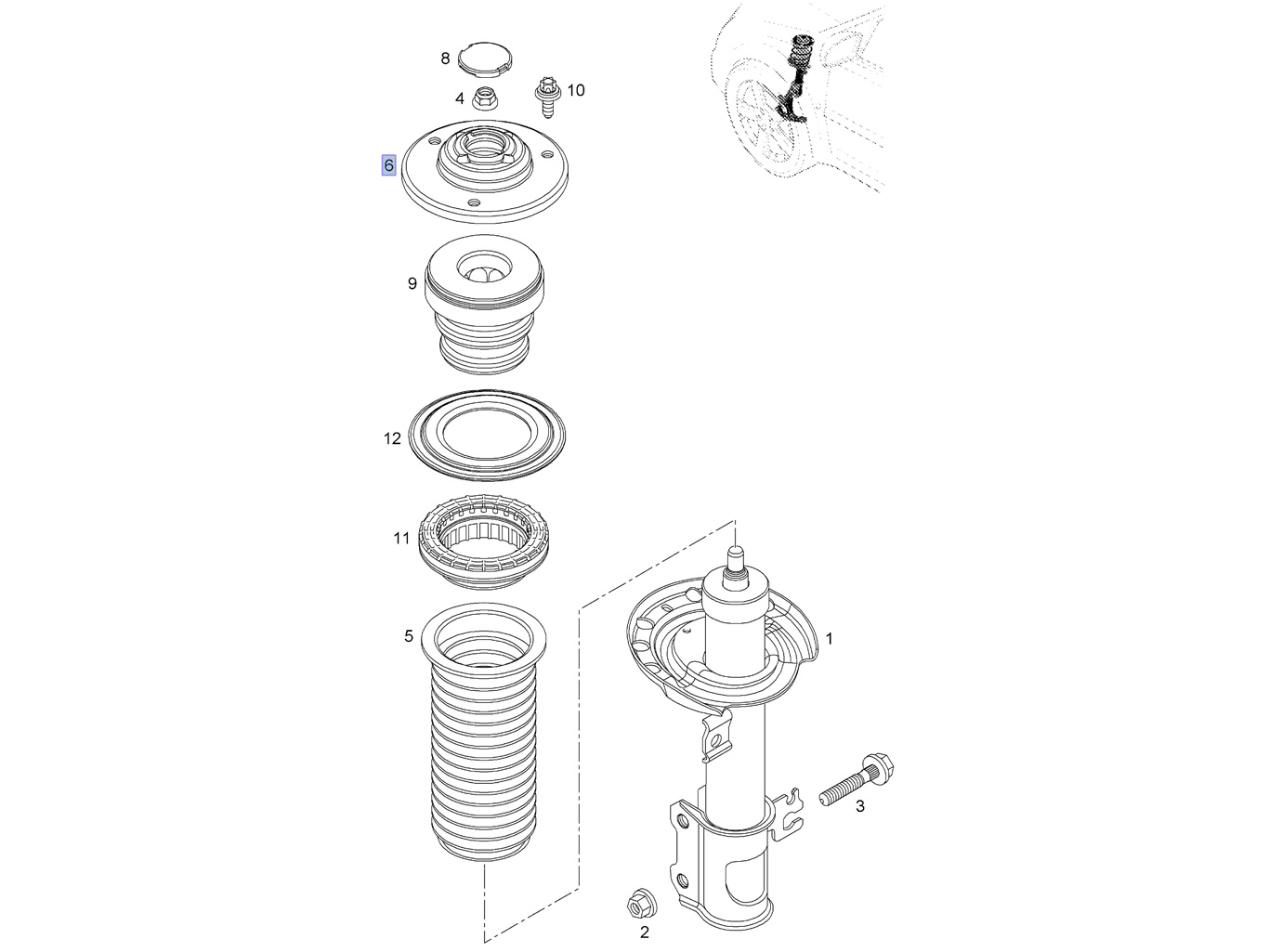 8
4
10
6
9
12
11
5
1
3
2