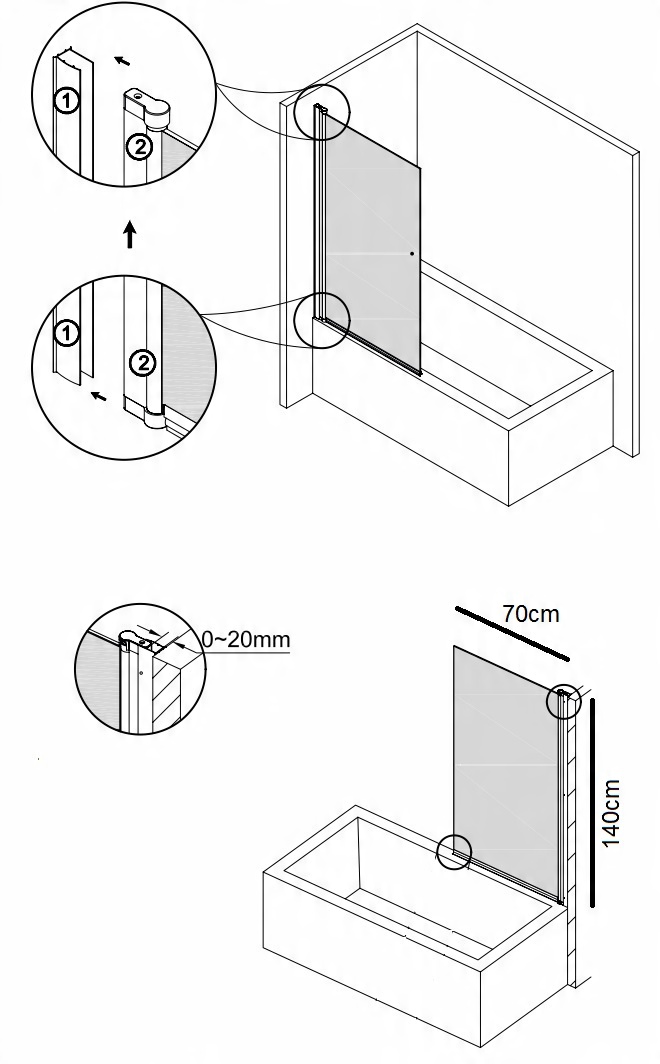 1
2
1
2
0~20mm
70cm
140cm