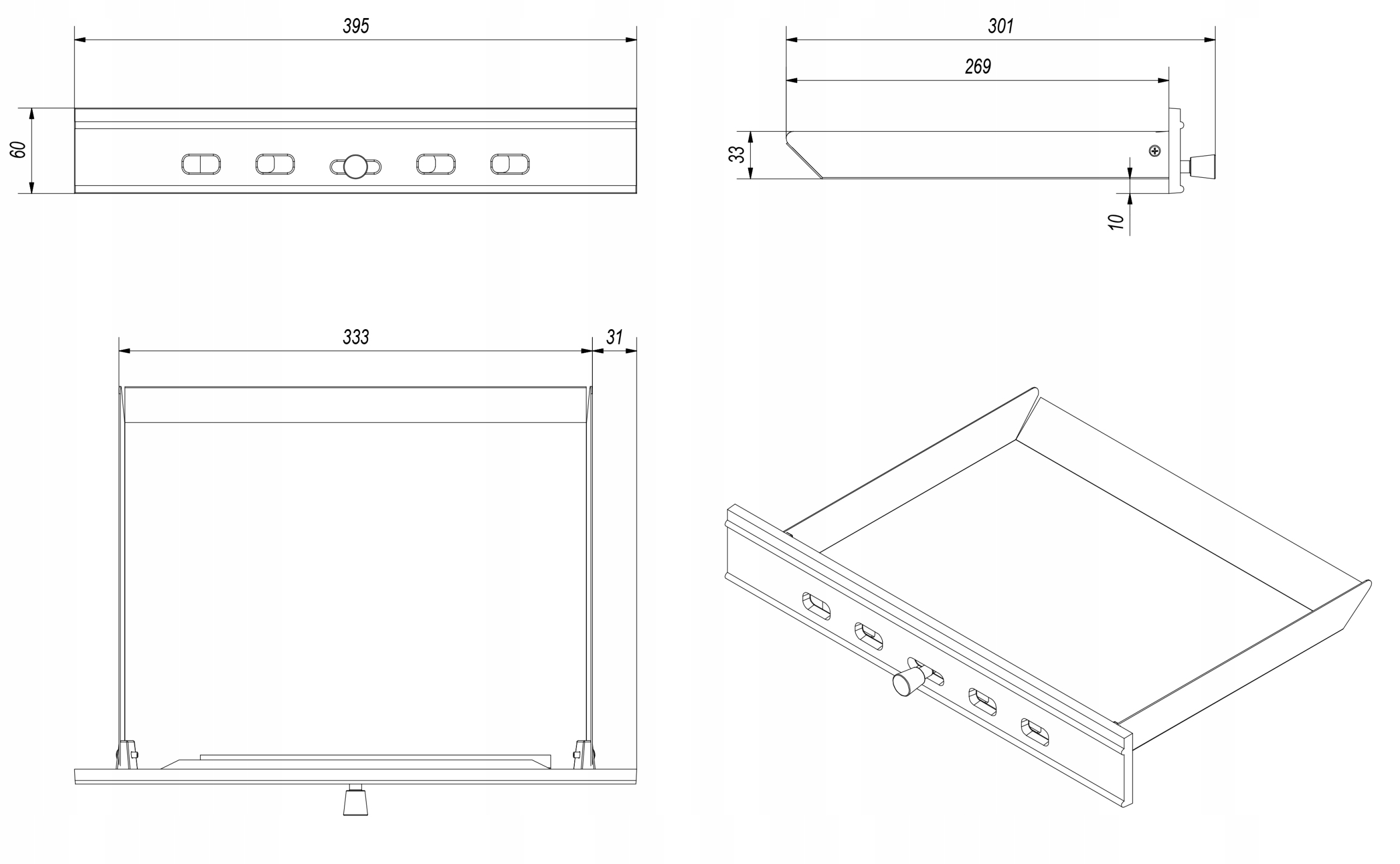 395

60

301

269

33

10

333

31