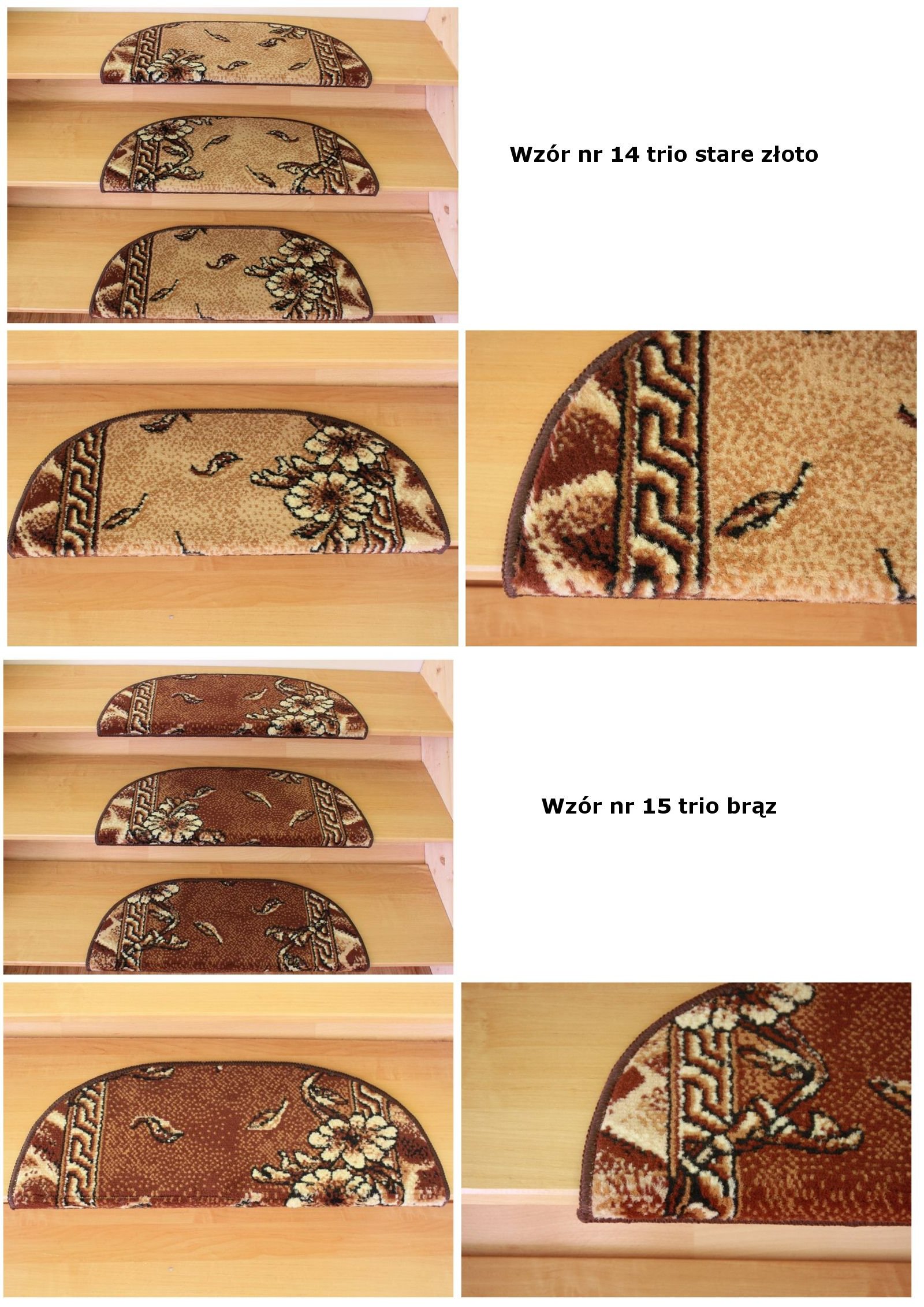 Wzór nr 14 trio stare złoto

Wzór nr 15 trio brąz