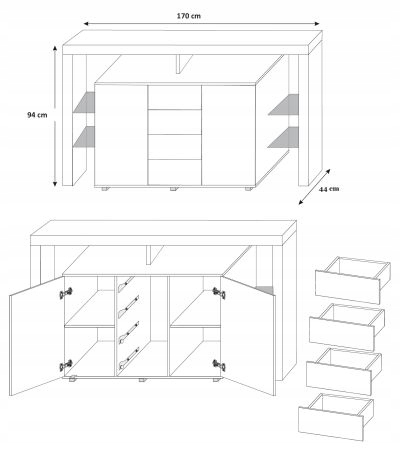 170 cm

94 cm

44 cm