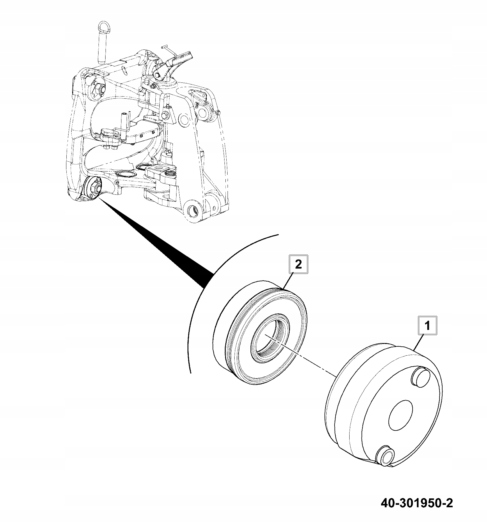 2

1

40-301950-2