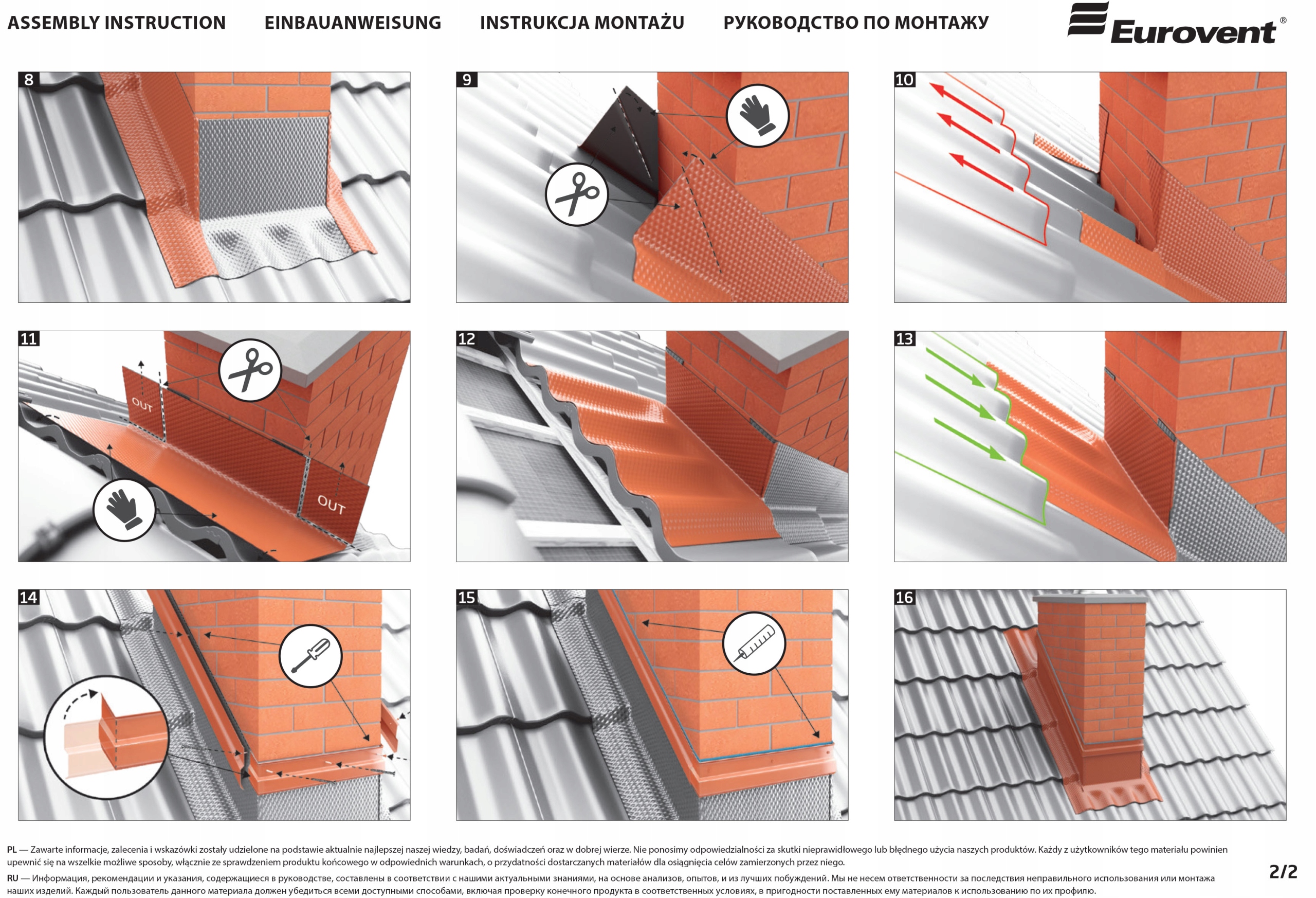 ASSEMBLY INSTRUCTION EINBAUANWEISUNG INSTRUKCJA MONTAŻU РУКОВОДСТВО ПО МОНТАЖУ

Eurovent®

8

9

10

11

OUT

OUT

12

13

14

15

16

PL — Zawarte informacje, zalecenia i wskazówki zostały udzielone na podstawie aktualnie najlepszej naszej wiedzy, badań, doświadczeń oraz w dobrej wierze. Nie ponosimy odpowiedzialności za skutki nieprawidłowego lub błędnego użycia naszych produktów. Każdy z użytkowników tego materiału powinien upewnić się na wszelkie możliwe sposoby, włącznie ze sprawdzeniem produktu końcowego w odpowiednich warunkach, o przydatności dostarczanych materiałów dla osiągnięcia celów zamierzonych przez niego.

RU — Информация, рекомендации и указания, содержащиеся в руководстве, составлены в соответствии с нашими актуальными знаниями, на основе анализов, опытов, и из лучших побуждений. Мы не несем ответственности за последствия неправильного использования или монтажа наших изделий. Каждый пользователь данного материала должен убедиться всеми доступными способами, включая проверку конечного продукта в соответственных условиях, в пригодности поставленных ему материалов к использованию по их профилю.

2/2