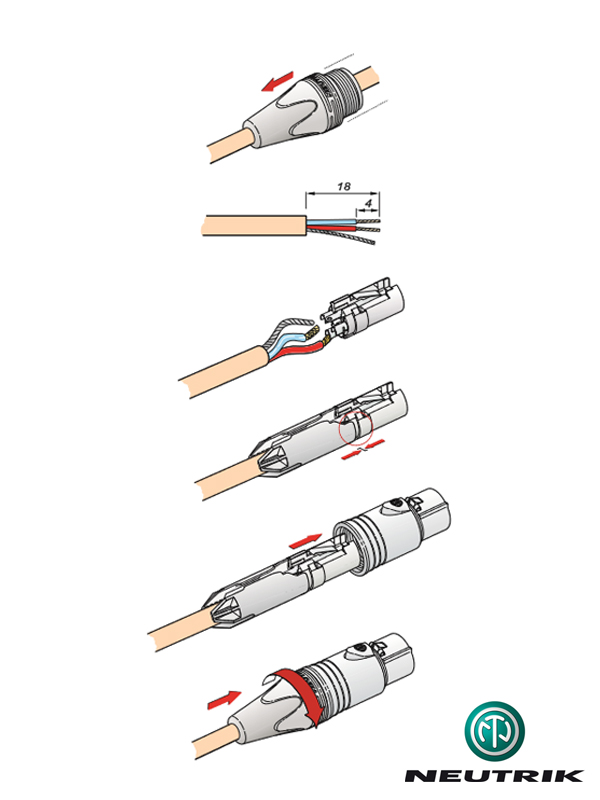 18

4

NEUTRIK