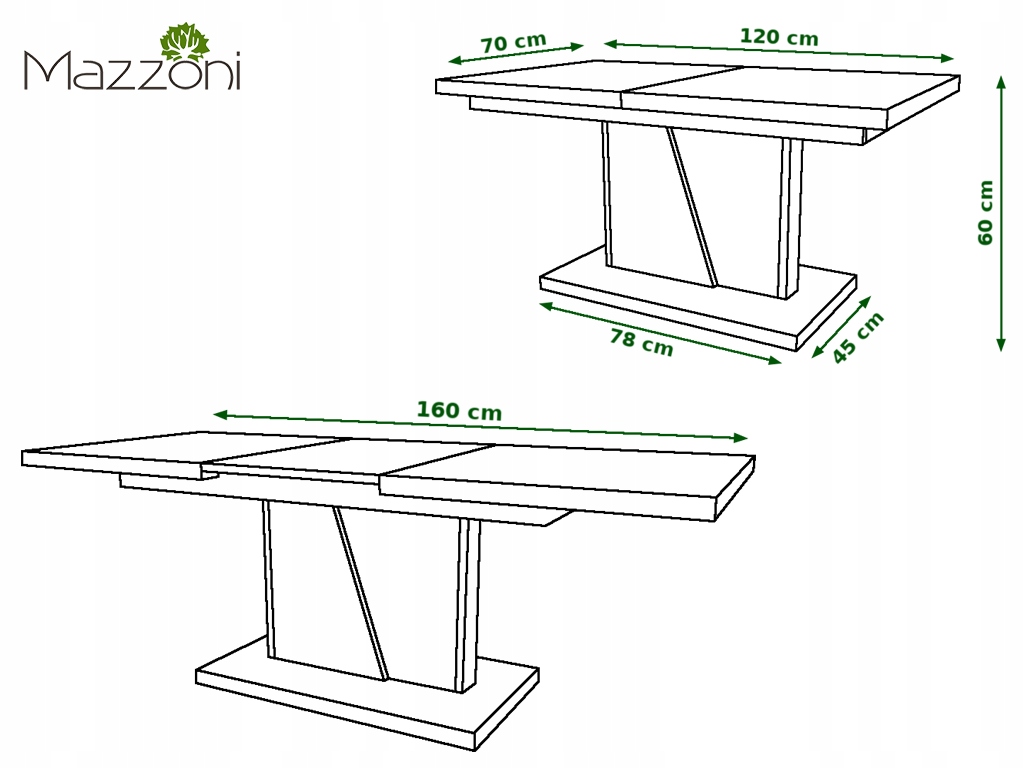 Mazzoni

70 cm
120 cm
60 cm
78 cm
45 cm

160 cm