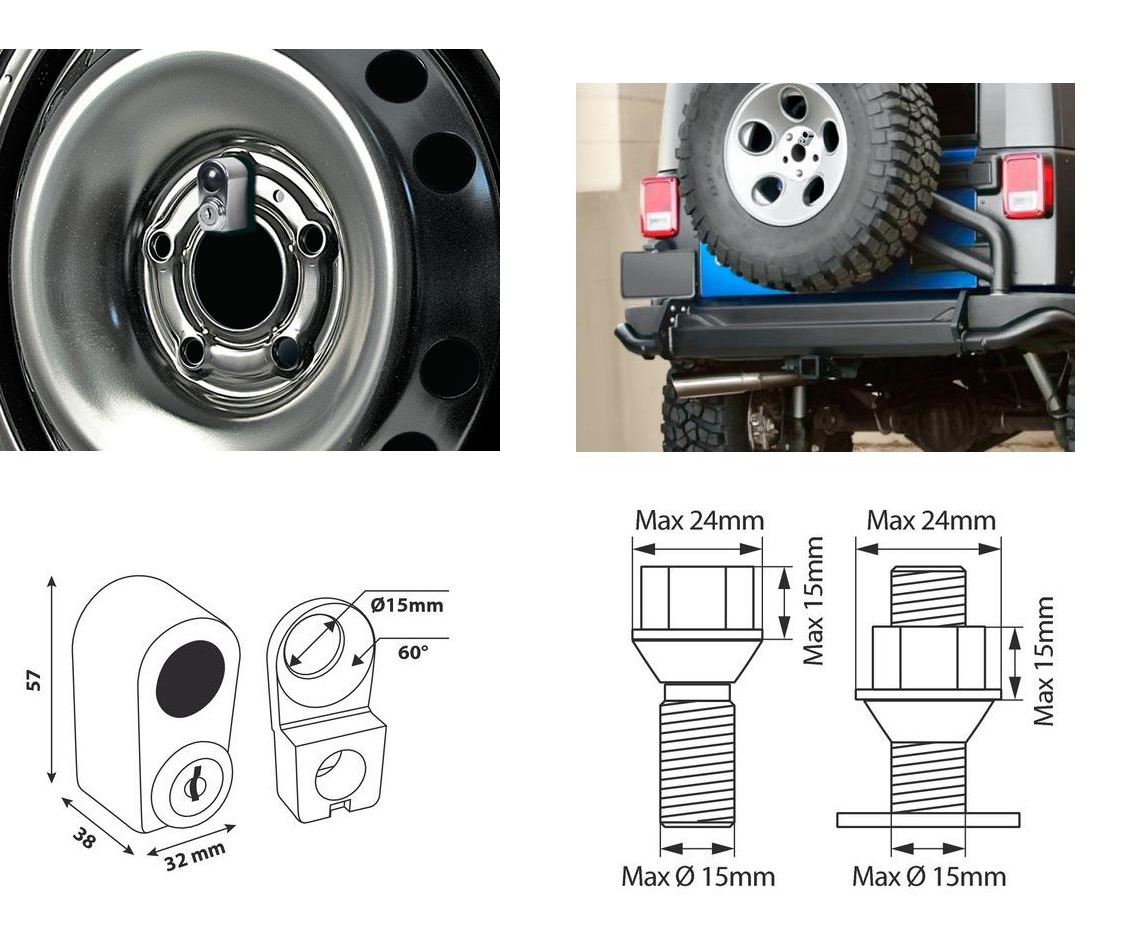 57

38

32 mm

Ø15mm

60°

Max 24mm

Max 15mm

Max Ø 15mm

Max 24mm

Max 15mm

Max Ø 15mm