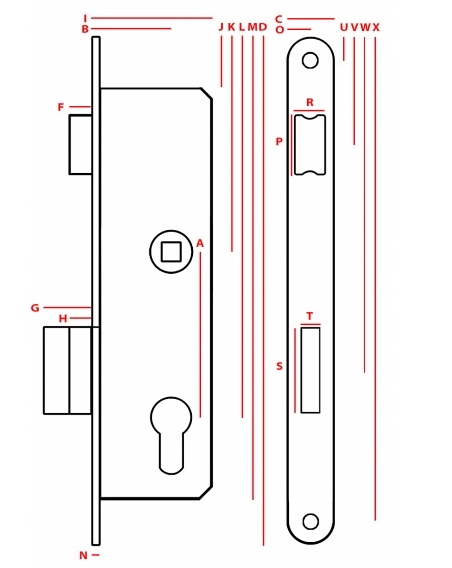 I
B
J K L M D
C
O
U V W X
F
R
P
A
G
H
T
S
N