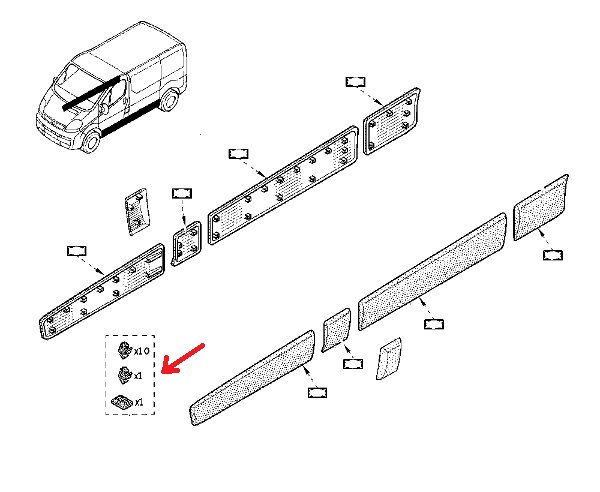 x10
x1
x1