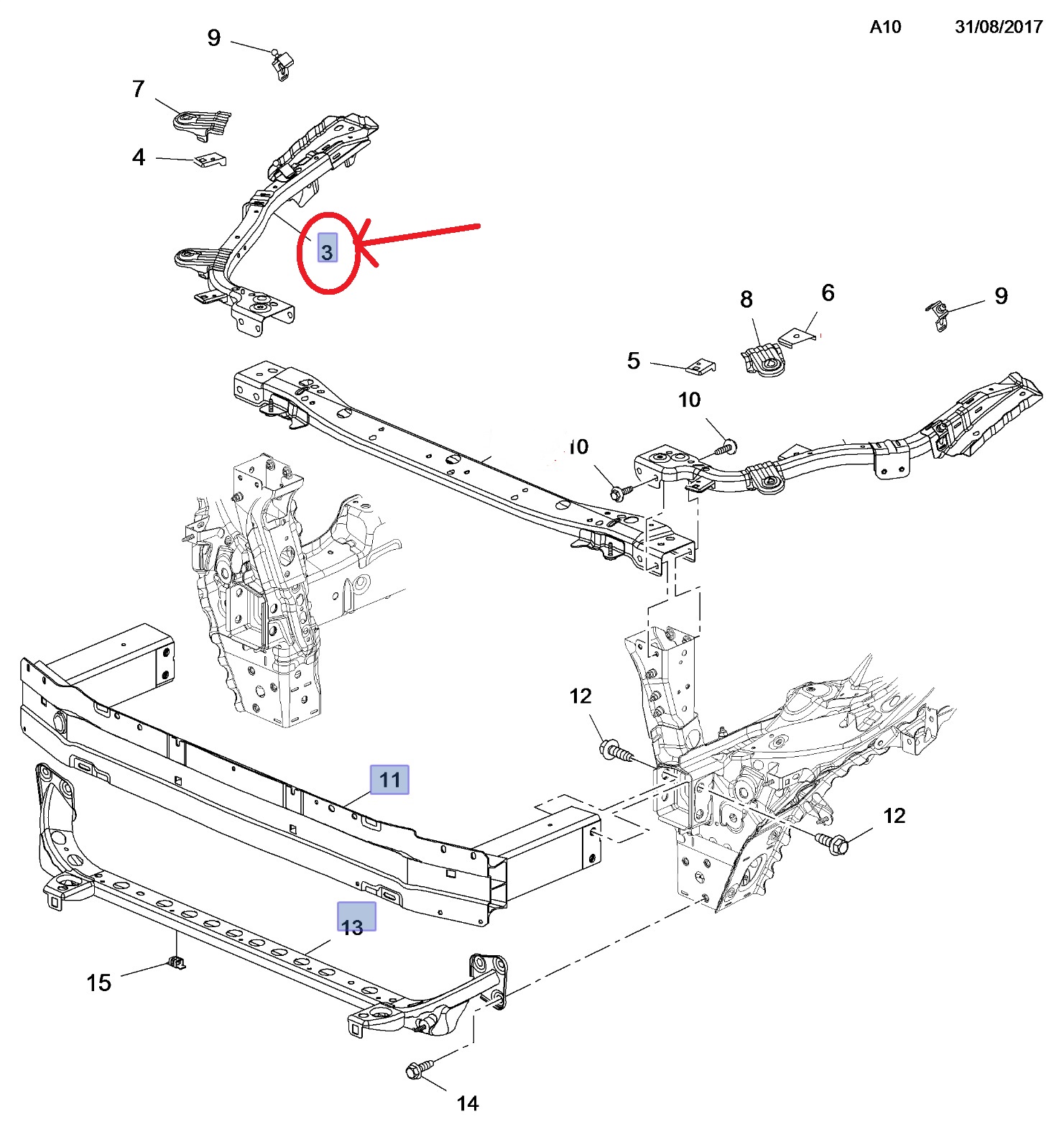 A10 31/08/2017

9
7
4
3
8
6
9
5
10
10
12
11
12
13
15
14