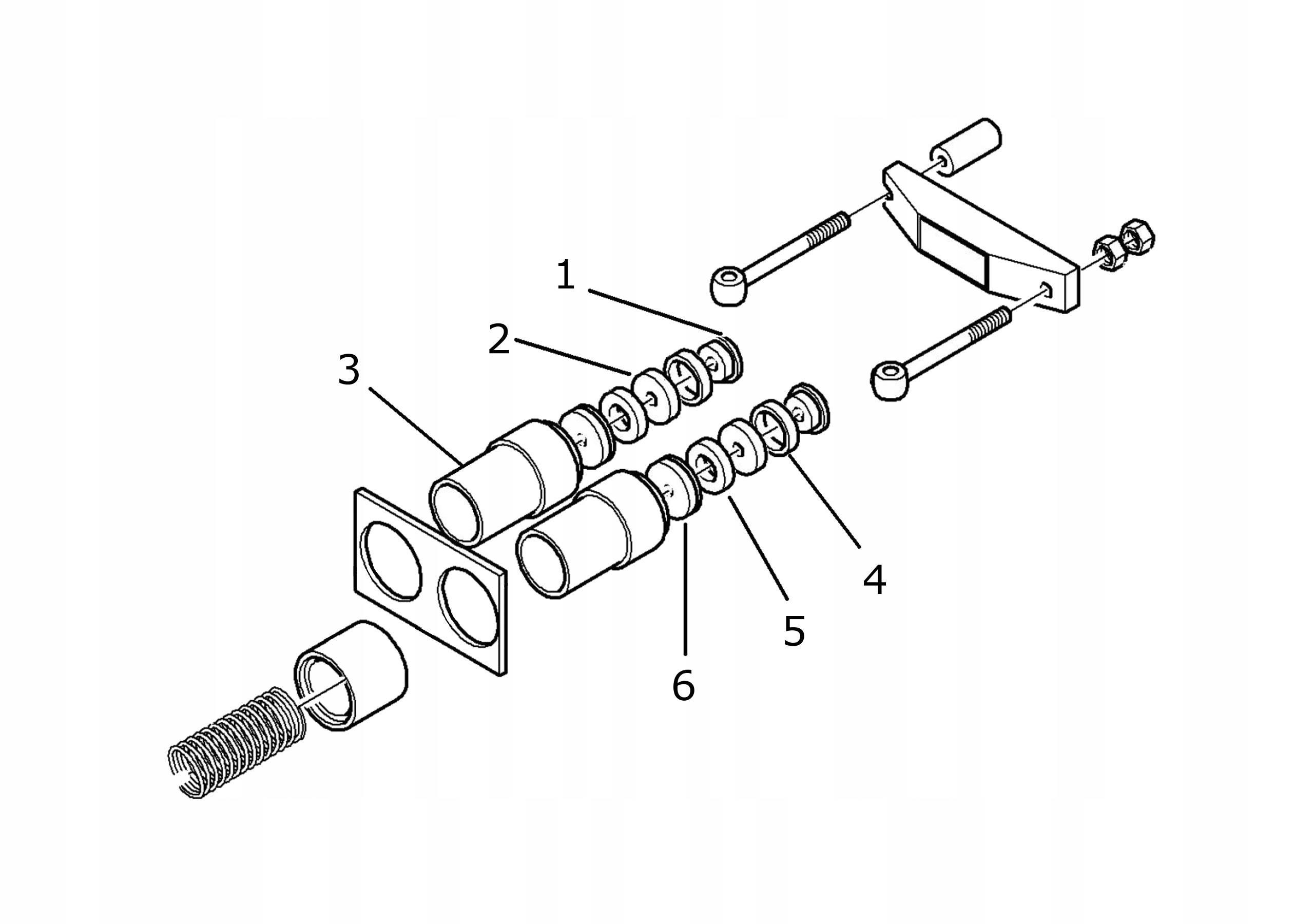 1
2
3
4
5
6