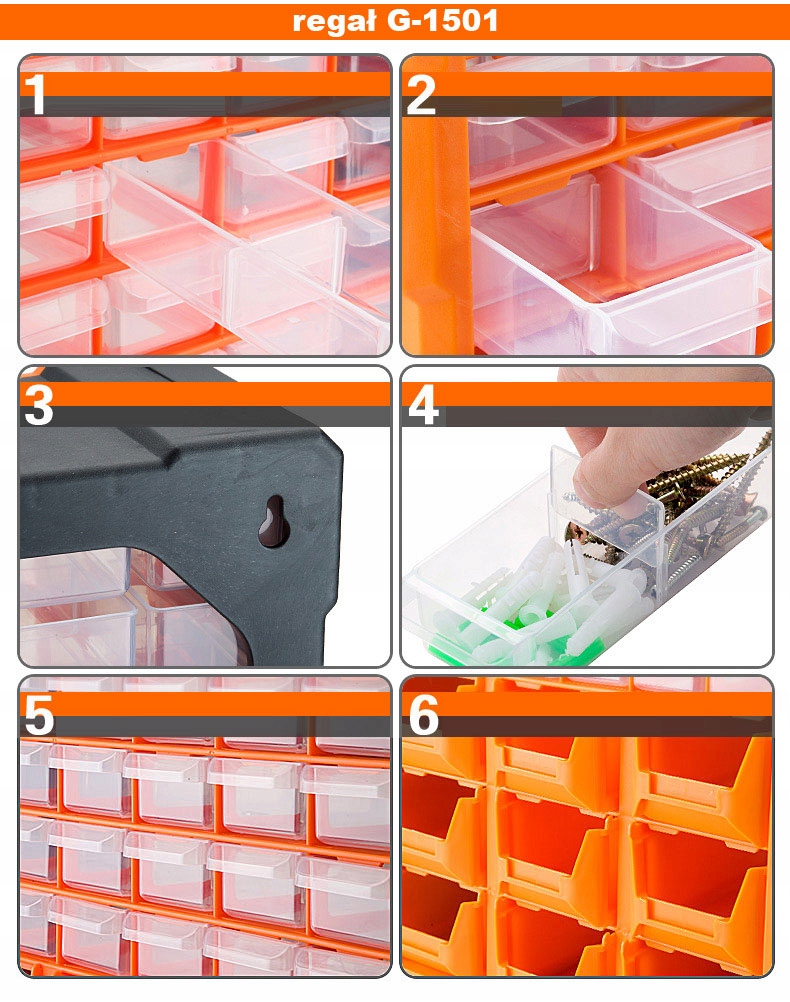 regał G-1501

1

2

3

4

5

6