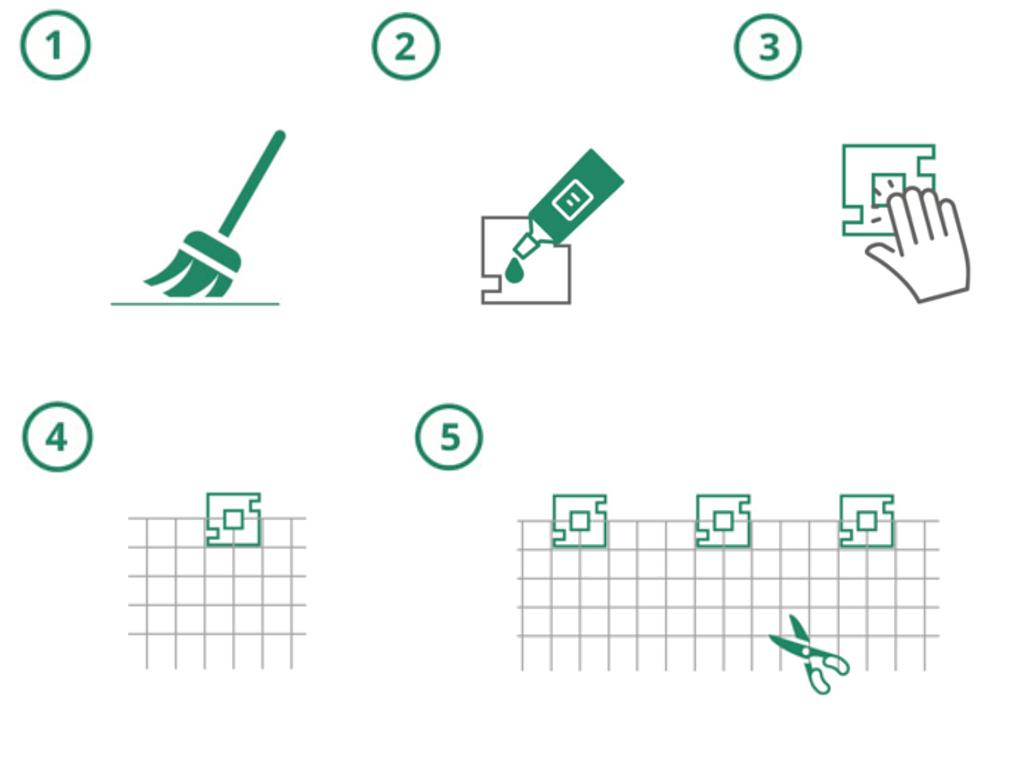 1

2

3

4

5