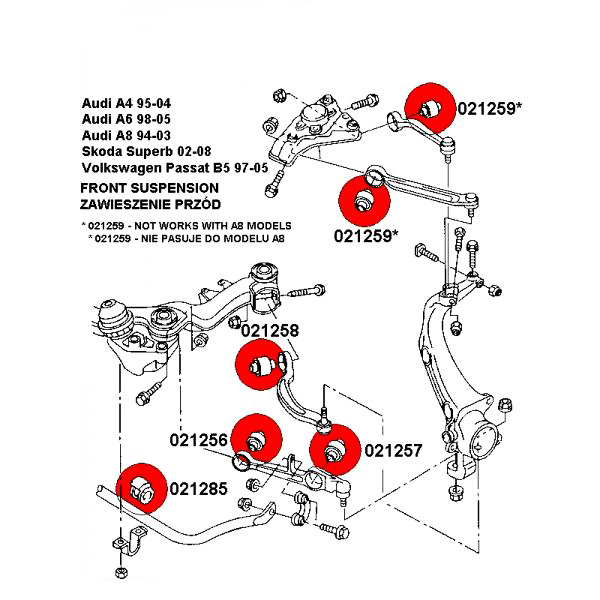 Audi A4 95-04
Audi A6 98-05
Audi A8 94-03
Skoda Superb 02-08
Volkswagen Passat B5 97-05

FRONT SUSPENSION
ZAWIESZENIE PRZÓD

* 021259 - NOT WORKS WITH A8 MODELS
* 021259 - NIE PASUJE DO MODELU A8

021259*

021259*

021258

021256

021257

021285