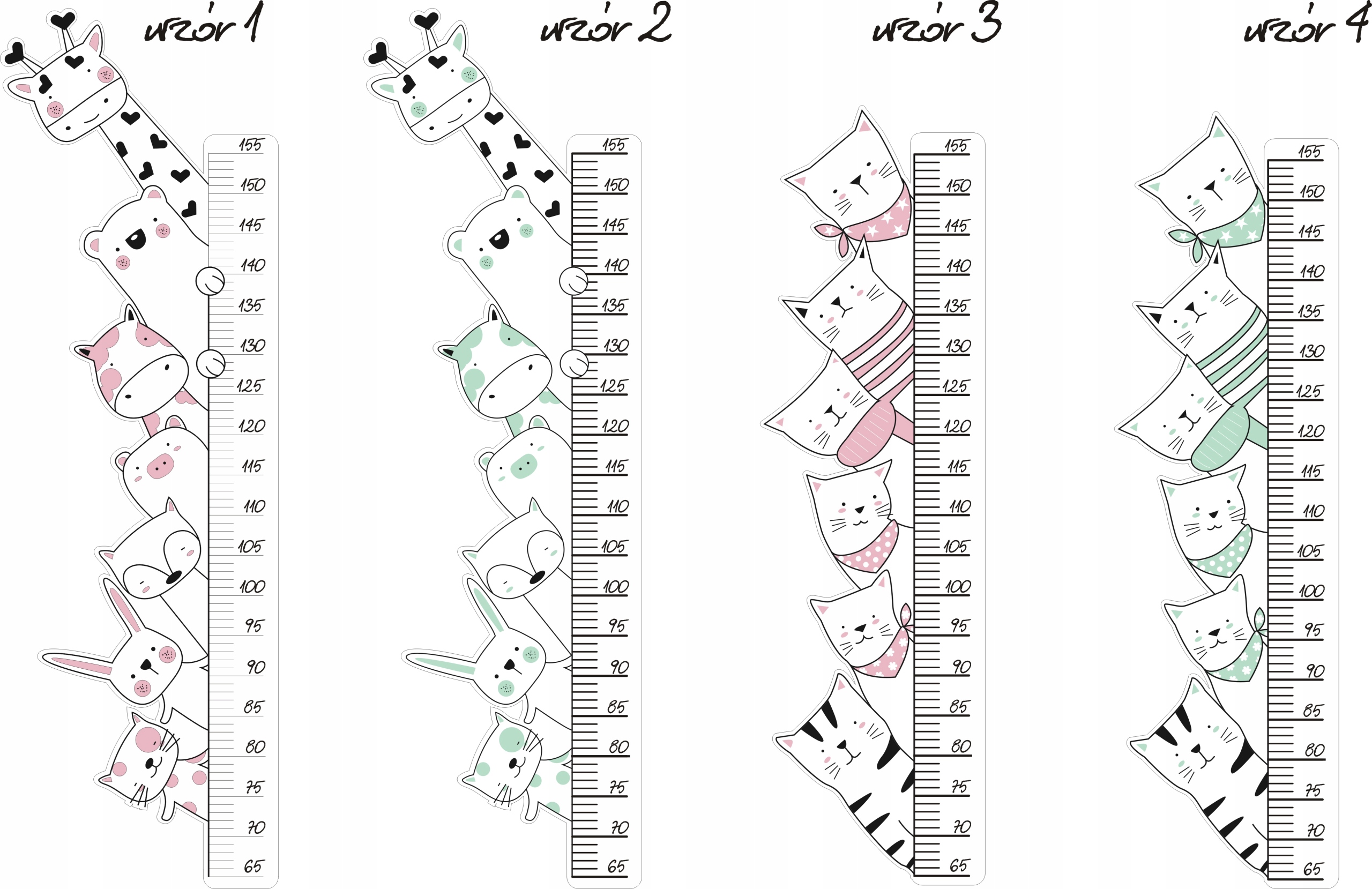 wzór 1

155
150
145
140
135
130
125
120
115
110
105
100
95
90
85
80
75
70
65

wzór 2

155
150
145
140
135
130
125
120
115
110
105
100
95
90
85
80
75
70
65

wzór 3

155
150
145
140
135
130
125
120
115
110
105
100
95
90
85
80
75
70
65

wzór 4

155
150
145
140
135
130
125
120
115
110
105
100
95
90
85
80
75
70
65