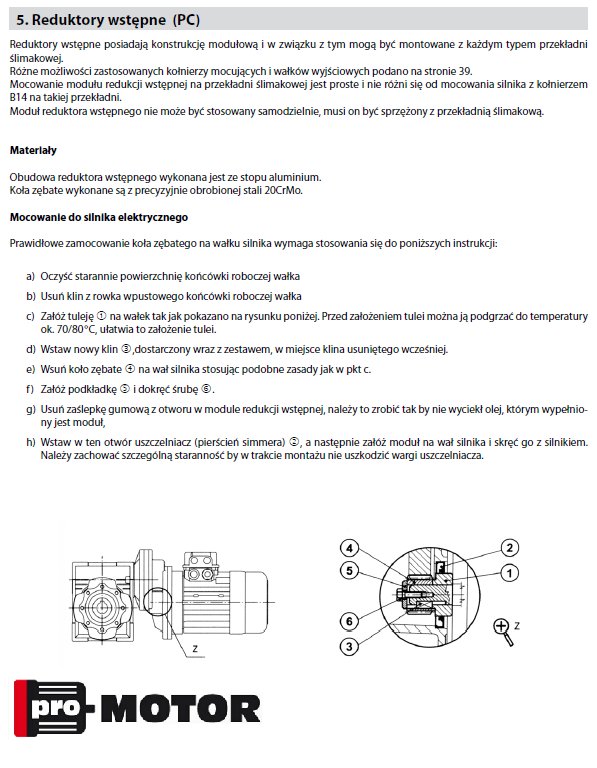 5. Reduktory wstępne (PC)

Reduktory wstępne posiadają konstrukcję modułową i w związku z tym mogą być montowane z każdym typem przekładni ślimakowej.
Różne możliwości zastosowanych kołnierzy mocujących i wałków wyjściowych podano na stronie 39.
Mocowanie modułu redukcji wstępnej na przekładni ślimakowej jest proste i nie różni się od mocowania silnika z kołnierzem B14 na takiej przekładni.
Moduł reduktora wstępnego nie może być stosowany samodzielnie, musi on być sprzężony z przekładnią ślimakową.

Materiały

Obudowa reduktora wstępnego wykonana jest ze stopu aluminium.
Koła zębate wykonane są z precyzyjnie obrobionej stali 20CrMo.

Mocowanie do silnika elektrycznego

Prawidłowe zamocowanie koła zębatego na wałku silnika wymaga stosowania się do poniższych instrukcji:

a) Oczyść starannie powierzchnię końcówki roboczej wałka
b) Usuń klin z rowka wpustowego końcówki roboczej wałka
c) Załóż tuleję ① na wałek tak jak pokazano na rysunku poniżej. Przed założeniem tulei można ją podgrzać do temperatury ok. 70/80°C, ułatwia to założenie tulei.
d) Wstaw nowy klin ③,dostarczony wraz z zestawem, w miejsce klina usuniętego wcześniej.
e) Wsuń koło zębate ④ na wał silnika stosując podobne zasady jak w pkt c.
f) Załóż podkładkę ⑤ i dokręć śrubę ⑥.
g) Usuń zaślepkę gumową z otworu w module redukcji wstępnej, należy to zrobić tak by nie wyciekł olej, którym wypełniony jest moduł,
h) Wstaw w ten otwór uszczelniacz (pierścień simmera) ②, a następnie załóż moduł na wał silnika i skręć go z silnikiem. Należy zachować szczególną staranność by w trakcie montażu nie uszkodzić wargi uszczelniacza.

Z

4
5
6
3
2
1
Z

pro-MOTOR