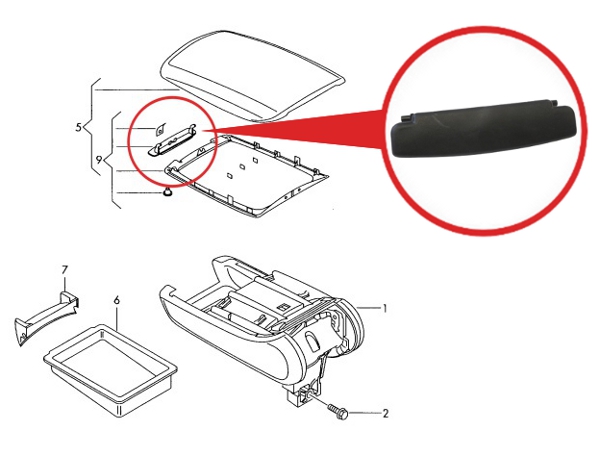 5
9
7
6
1
2