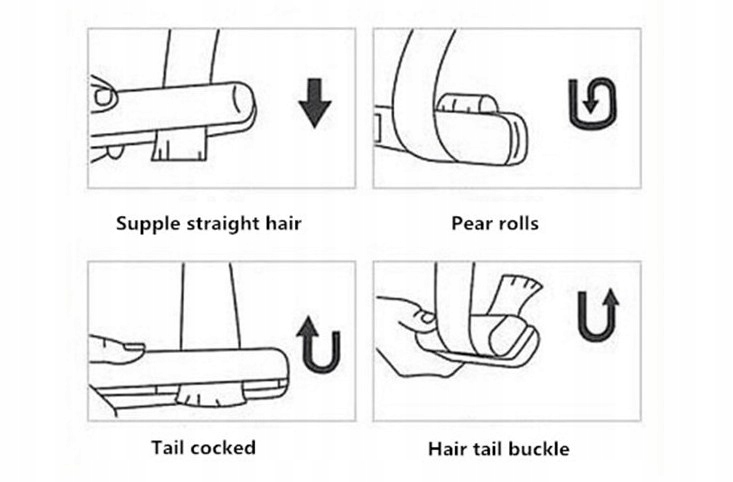 Supple straight hair

Pear rolls

Tail cocked

Hair tail buckle