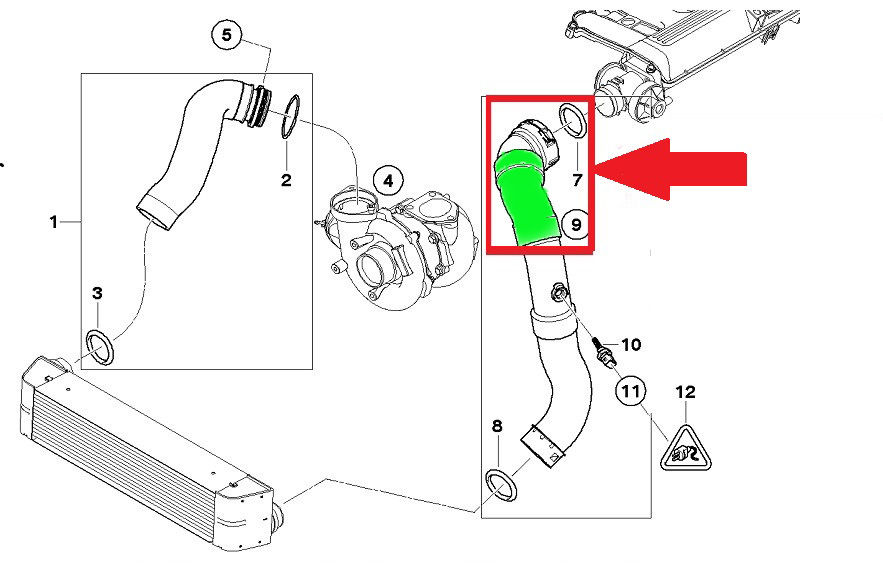 5
2
4
1
3
7
9
10
11
12
8