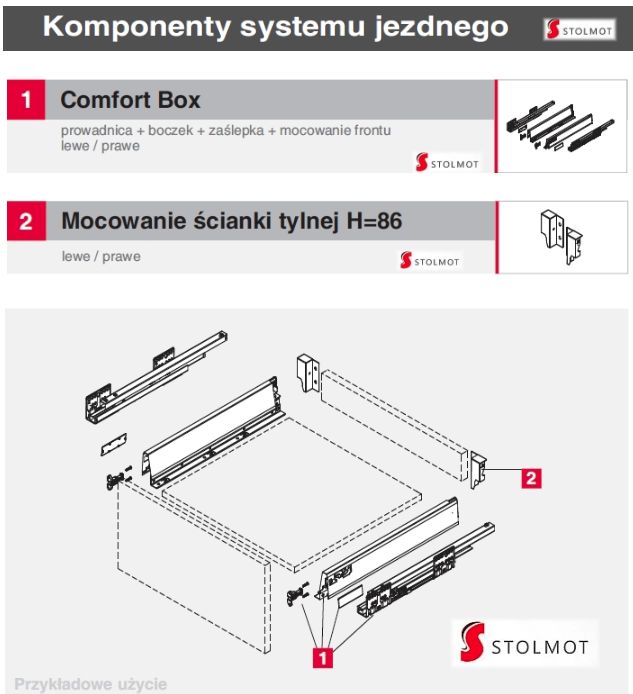 Komponenty systemu jezdnego

STOLMOT

1 Comfort Box

prowadnica + boczek + zaślepka + mocowanie frontu
lewe / prawe

STOLMOT

2 Mocowanie ścianki tylnej H=86

lewe / prawe

STOLMOT

2

1

STOLMOT

Przykładowe użycie