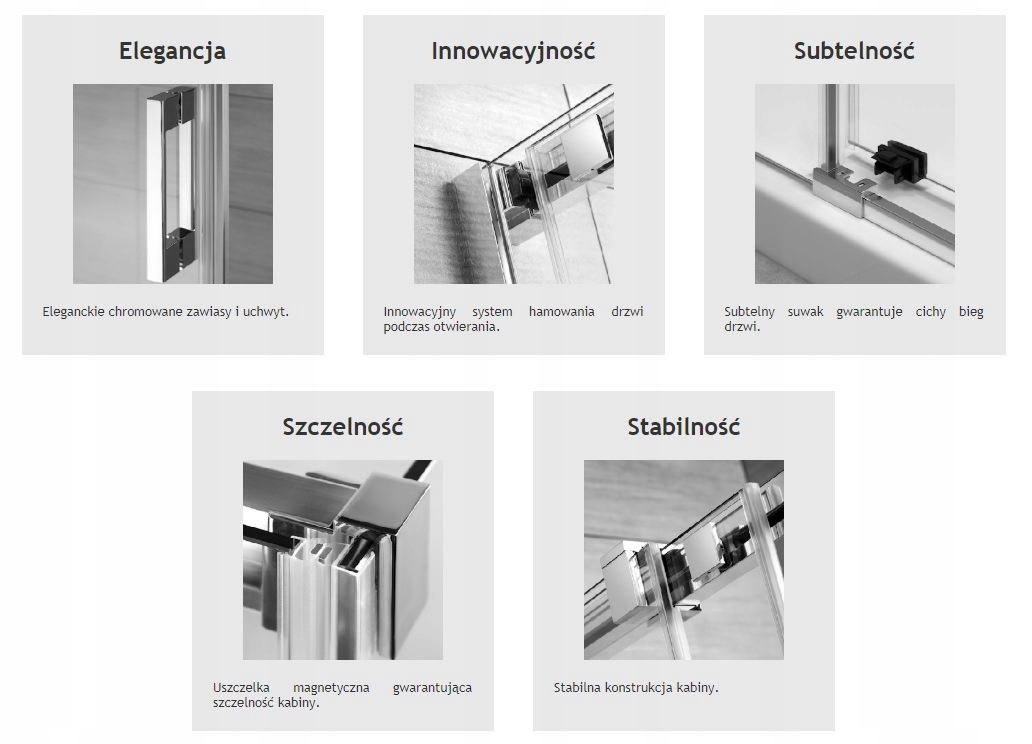 Elegancja

Eleganckie chromowane zawiasy i uchwyt.

Innowacyjność

Innowacyjny system hamowania drzwi podczas otwierania.

Subtelność

Subtelny suwak gwarantuje cichy bieg drzwi.

Szczelność

Uszczelka magnetyczna gwarantująca szczelność kabiny.

Stabilność

Stabilna konstrukcja kabiny.