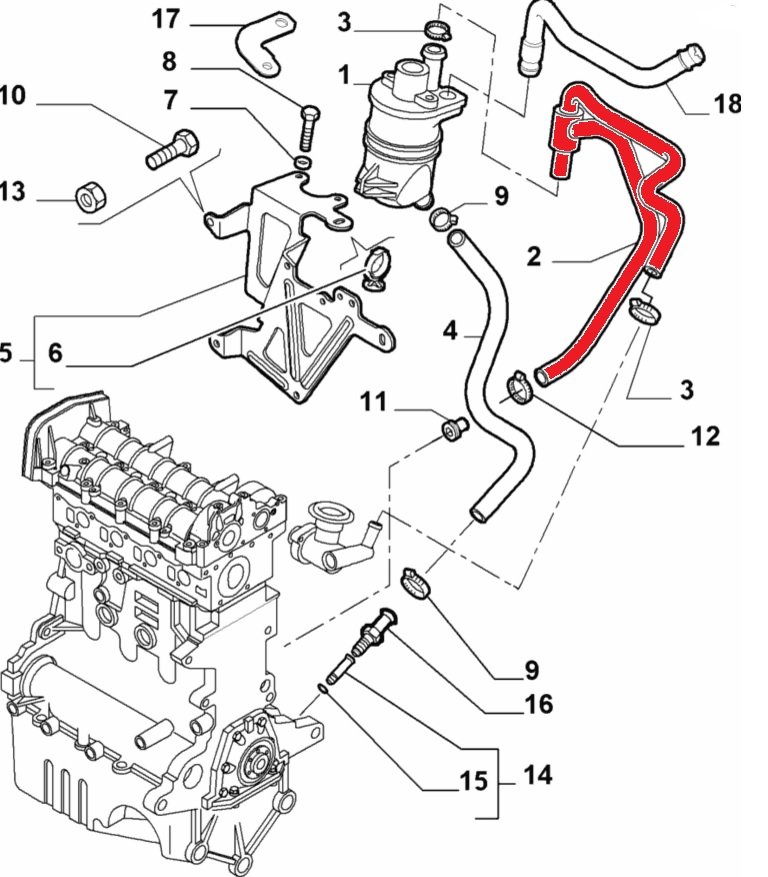 17
3
8
1
10
7
18
13
9
2
5
6
4
3
11
12
9
16
15
14