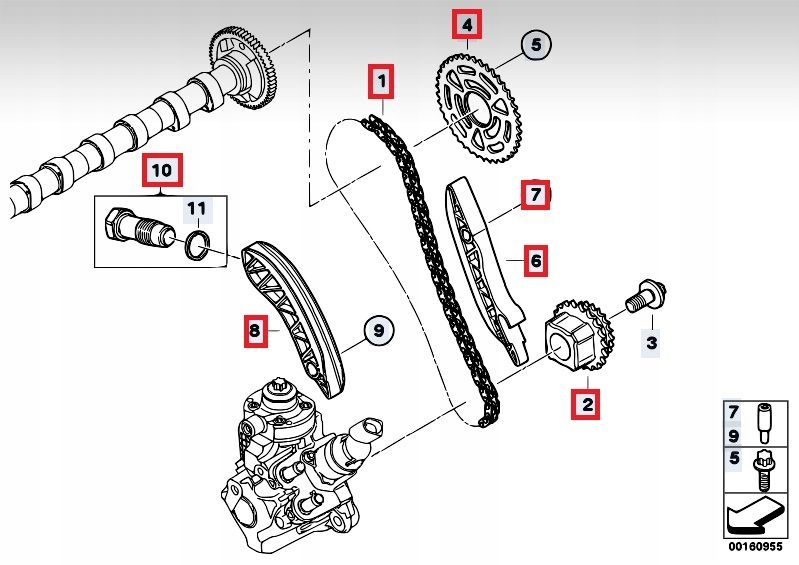 4
5
1
10
11
7
6
8
9
3
2
7
9
5
00160955