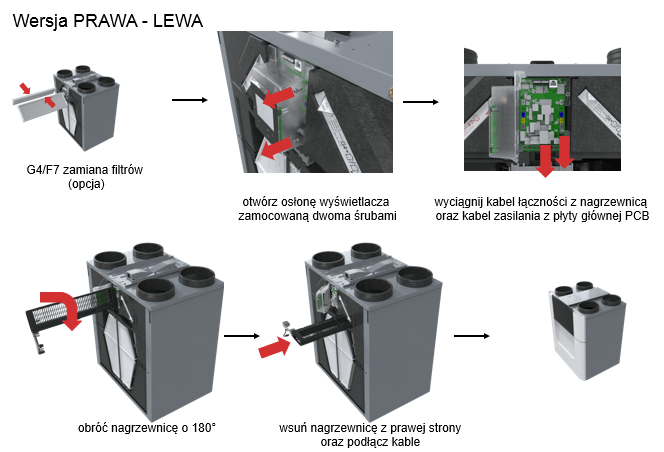 Wersja PRAWA - LEWA

G4/F7 zamiana filtrów (opcja)

otwórz osłonę wyświetlacza zamocowaną dwoma śrubami

wyciągnij kabel łączności z nagrzewnicą oraz kabel zasilania z płyty głównej PCB

obróć nagrzewnicę o 180°

wsuń nagrzewnicę z prawej strony oraz podłącz kable