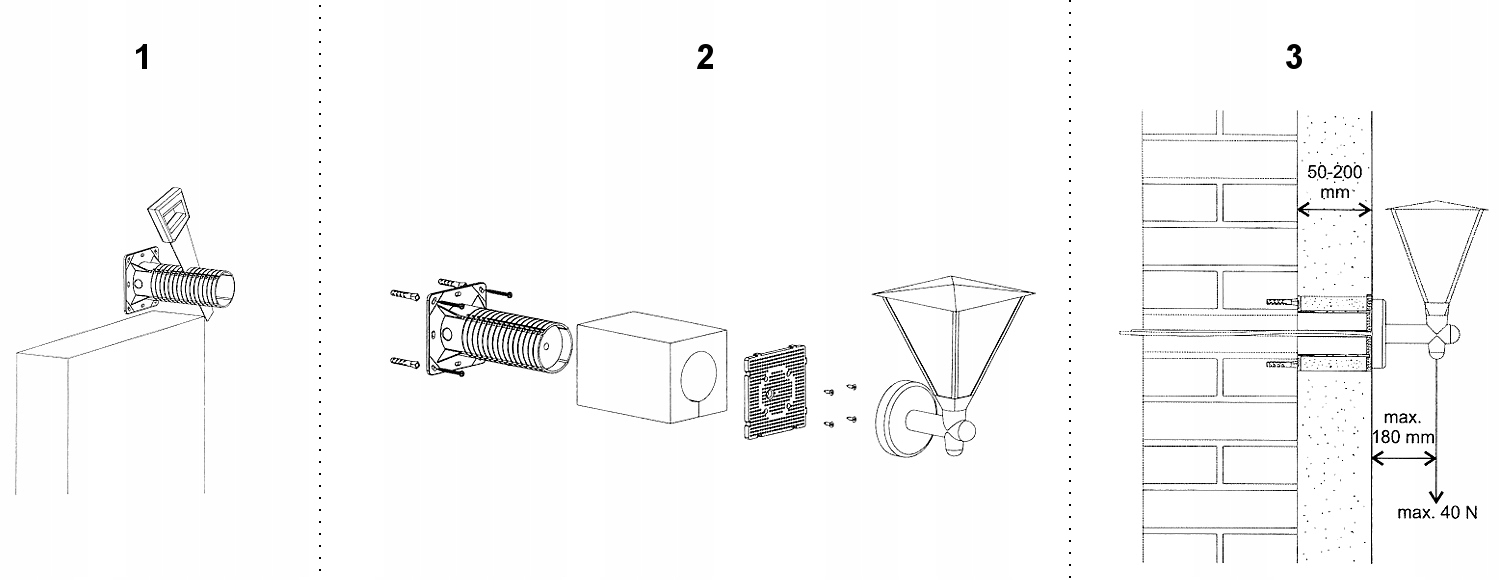 1

2

3

50-200 mm

max. 180 mm

max. 40 N