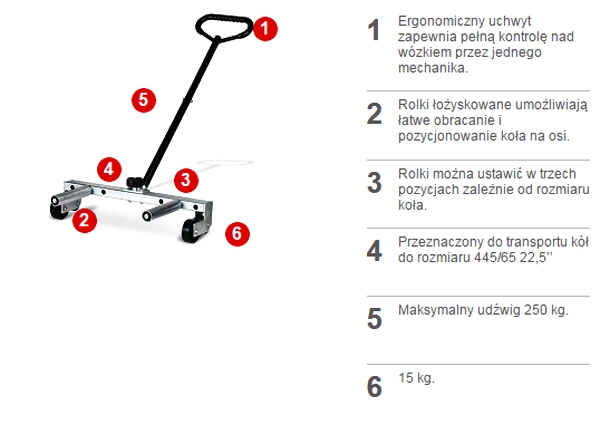 1
5
4
3
2
6

1 Ergonomiczny uchwyt zapewnia pełną kontrolę nad wózkiem przez jednego mechanika.

2 Rolki łożyskowane umożliwiają łatwe obracanie i pozycjonowanie koła na osi.

3 Rolki można ustawić w trzech pozycjach zależnie od rozmiaru koła.

4 Przeznaczony do transportu kół do rozmiaru 445/65 22,5''

5 Maksymalny udźwig 250 kg.

6 15 kg.