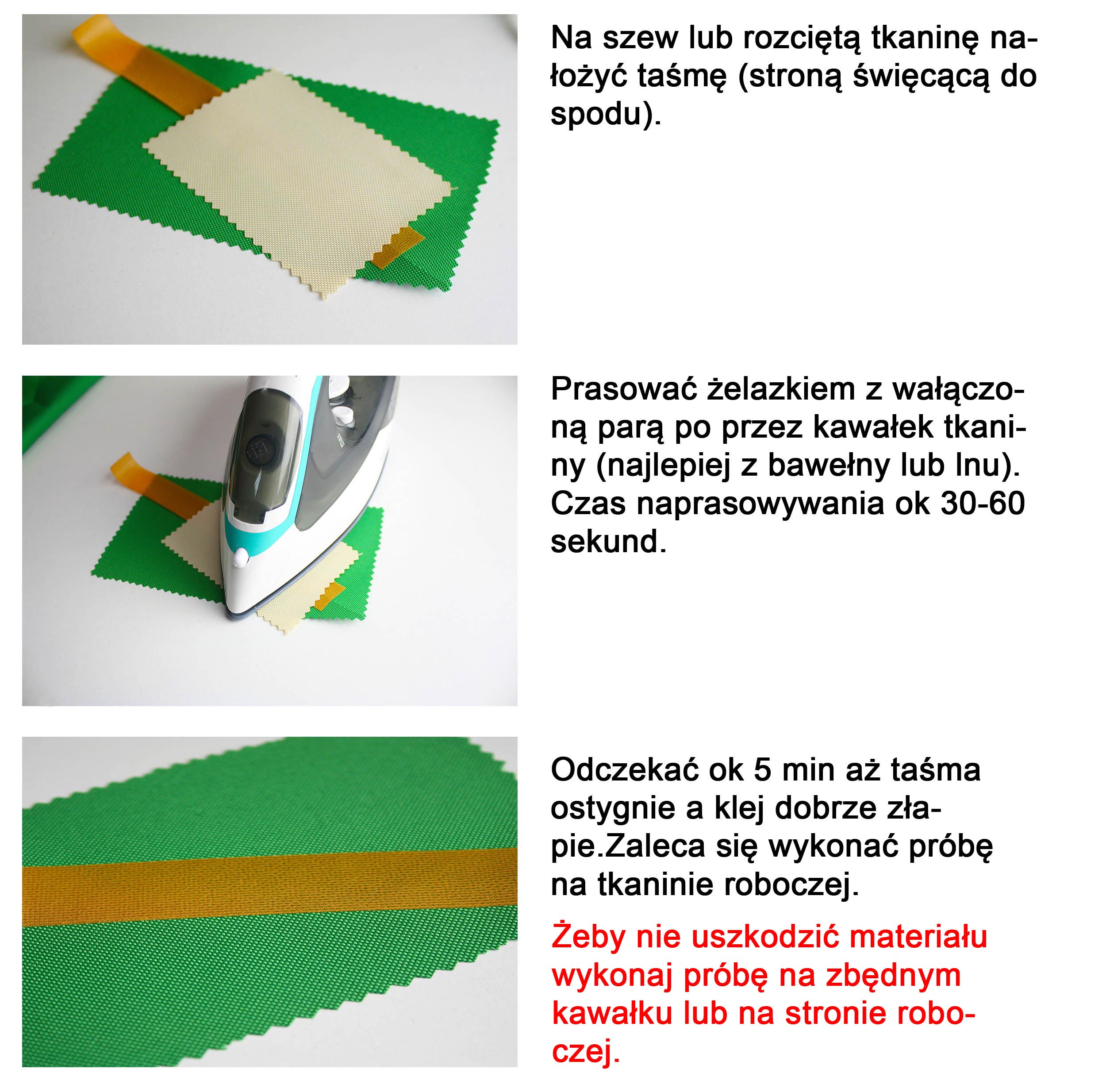 Na szew lub rozciętą tkaninę nałożyć taśmę (stroną święcącą do spodu).

Prasować żelazkiem z wałączoną parą po przez kawałek tkaniny (najlepiej z bawełny lub lnu). Czas naprasowywania ok 30-60 sekund.

Odczekać ok 5 min aż taśma ostygnie a klej dobrze złapie.Zaleca się wykonać próbę na tkaninie roboczej.

Żeby nie uszkodzić materiału wykonaj próbę na zbędnym kawałku lub na stronie roboczej.