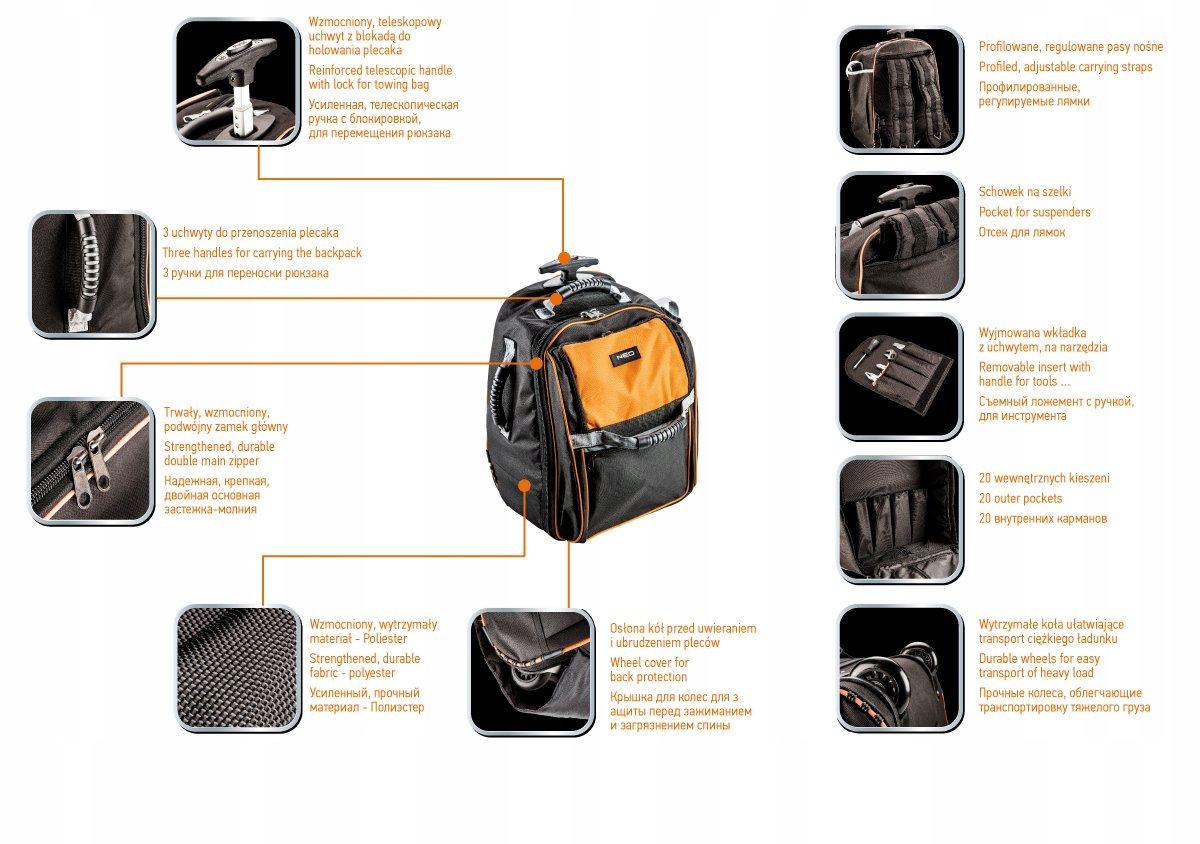 Wzmocniony, teleskopowy uchwyt z blokadą do holowania plecaka
Reinforced telescopic handle with lock for towing bag
Усиленная, телескопическая ручка с блокировкой, для перемещения рюкзака

3 uchwyty do przenoszenia plecaka
Three handles for carrying the backpack
3 ручки для переноски рюкзака

Trwały, wzmocniony, podwójny zamek główny
Strengthened, durable double main zipper
Надежная, крепкая, двойная основная застежка-молния

Wzmocniony, wytrzymały materiał - Poliester
Strengthened, durable fabric - polyester
Усиленный, прочный материал - Полиэстер

NEO

Osłona kół przed uwieraniem i ubrudzeniem pleców
Wheel cover for back protection
Крышка для колес для з ащиты перед зажиманием и загрязнением спины

Profilowane, regulowane pasy nośne
Profiled, adjustable carrying straps
Профилированные, регулируемые лямки

Schowek na szelki
Pocket for suspenders
Отсек для лямок

Wyjmowana wkładka z uchwytem, na narzędzia
Removable insert with handle for tools ...
Съемный ложемент с ручкой, для инструмента

20 wewnętrznych kieszeni
20 outer pockets
20 внутренних карманов

Wytrzymałe koła ułatwiające transport ciężkiego ładunku
Durable wheels for easy transport of heavy load
Прочные колеса, облегчающие транспортировку тяжелого груза