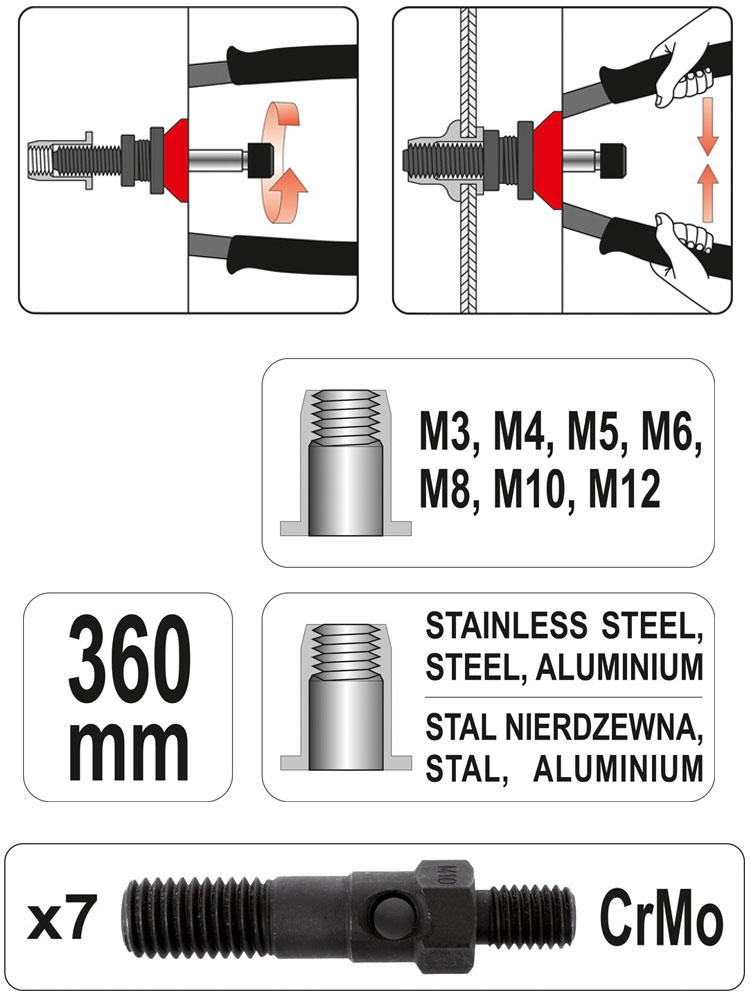 M3, M4, M5, M6, M8, M10, M12

360 mm

STAINLESS STEEL, STEEL, ALUMINIUM

STAL NIERDZEWNA, STAL, ALUMINIUM

x7

M10

CrMo