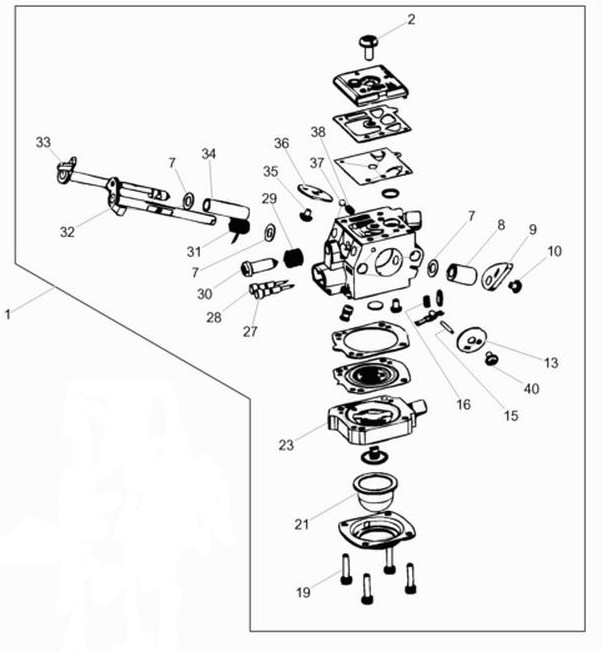 2
33
34
7
36
38
37
35
29
32
31
7
7
8
9
10
30
28
27
1
13
40
16
15
23
21
19