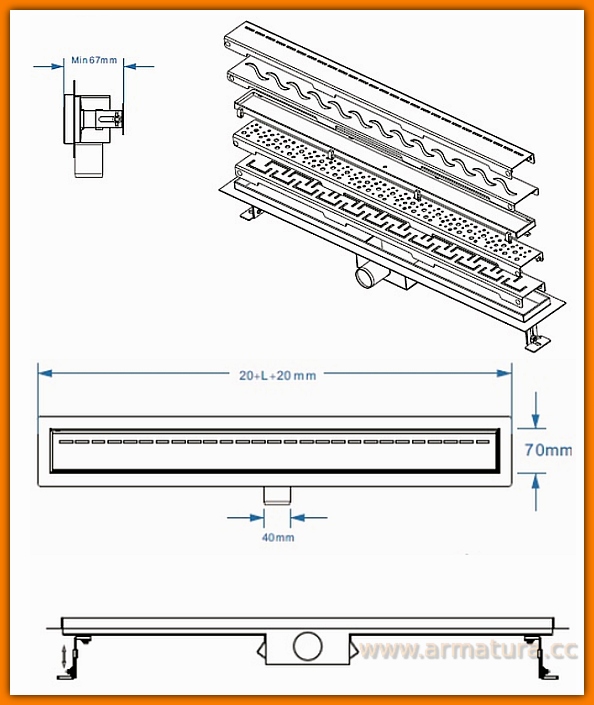 Min 67mm

20+L+20 mm

70mm

40mm

www.armatura.cc